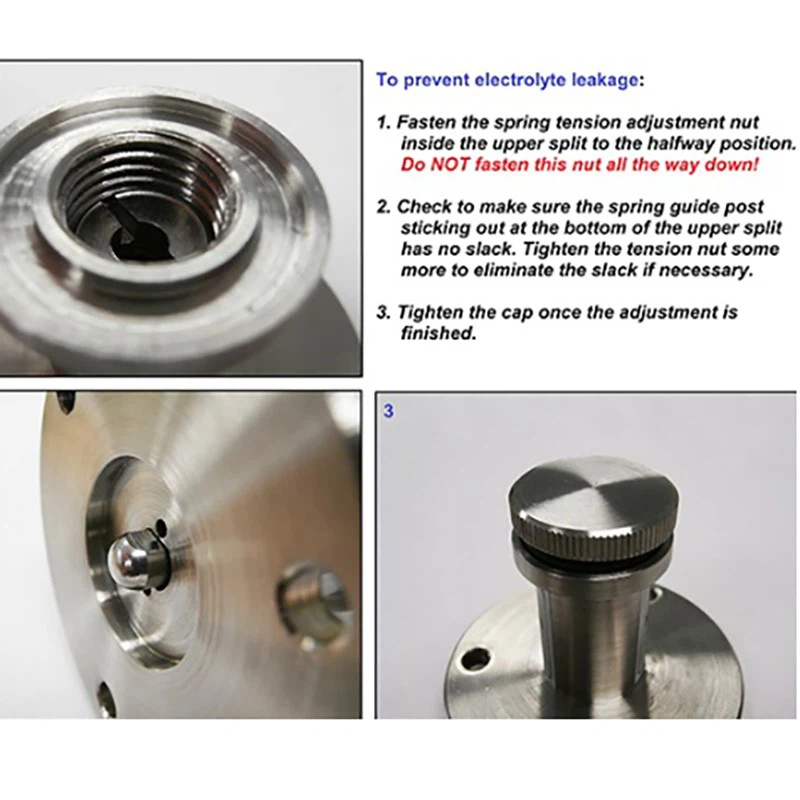 To prevent electrolyte leakage:

1. Fasten the spring tension adjustment nut inside the upper split to the halfway position. Do NOT fasten this nut all the way down!

2. Check to make sure the spring guide post sticking out at the bottom of the upper split has no slack. Tighten the tension nut some more to eliminate the slack if necessary.

3. Tighten the cap once the adjustment is finished.

3